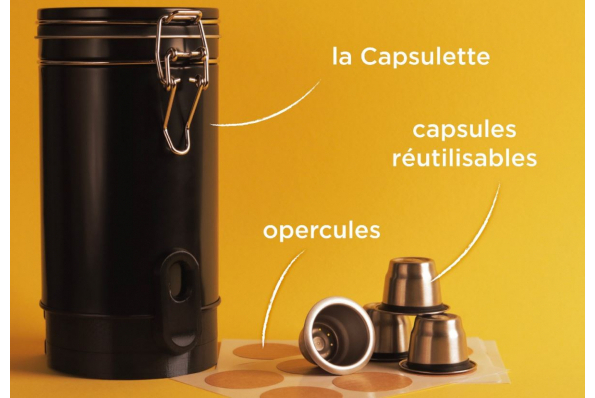 la Capsulette

capsules réutilisables

opercules